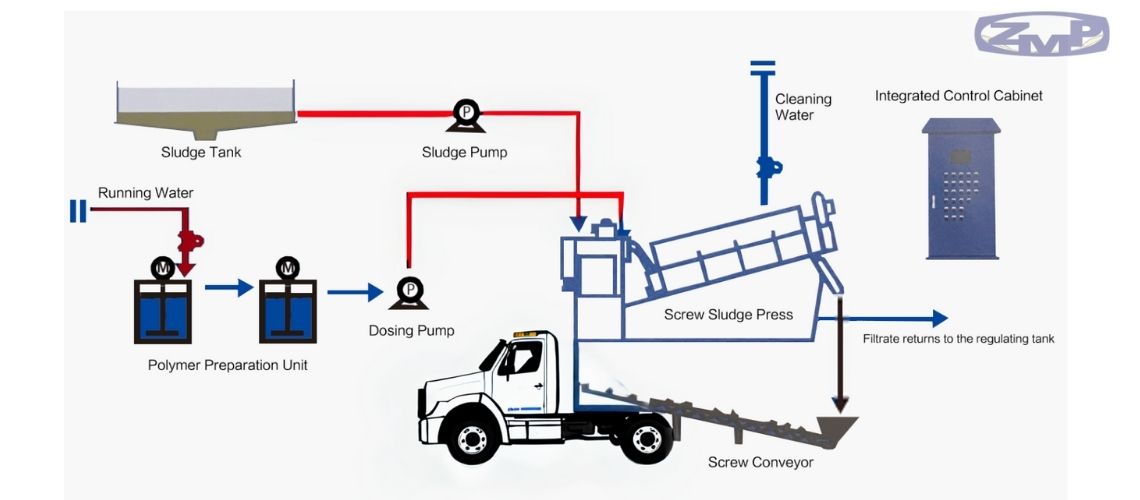 ZMP

Sludge Tank

Sludge Pump

Cleaning Water

Integrated Control Cabinet

Running Water

M

M

P

P

Dosing Pump

Polymer Preparation Unit

Screw Sludge Press

Filtrate returns to the regulating tank

Screw Conveyor